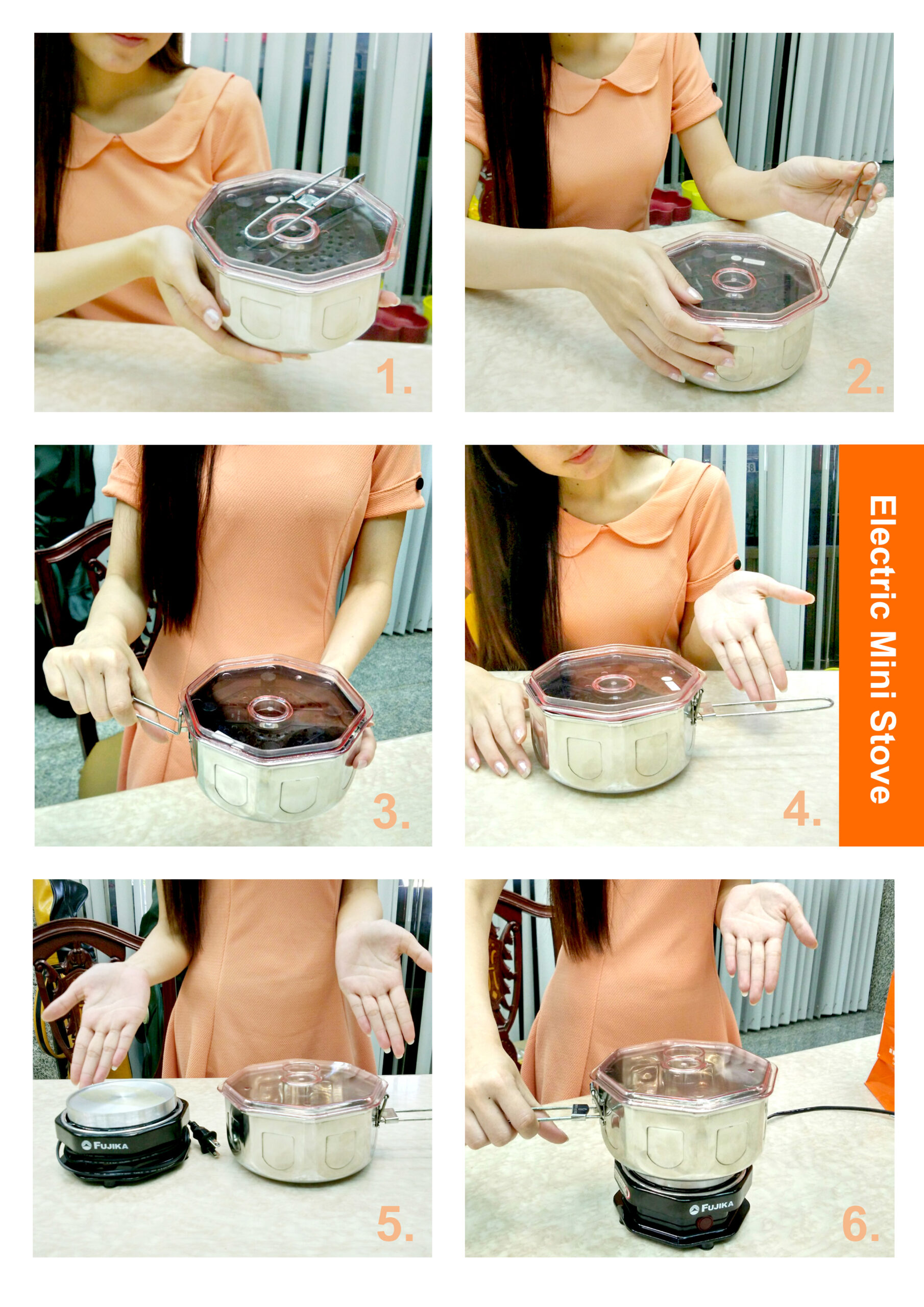 1.

2.

3.

4.

Electric Mini Stove

FUJIKA

5.

FUJIKA

6.